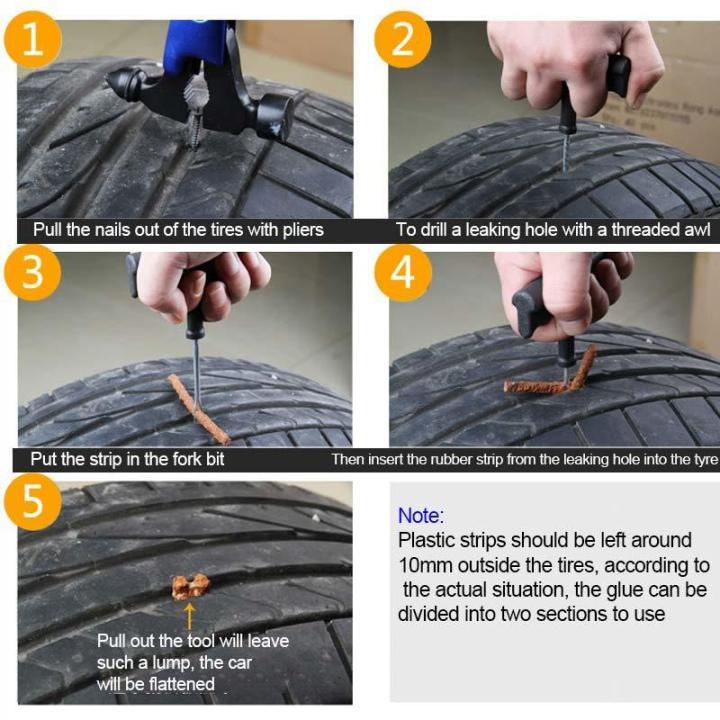 1

Pull the nails out of the tires with pliers

2

To drill a leaking hole with a threaded awl

3

Put the strip in the fork bit

4

Then insert the rubber strip from the leaking hole into the tyre

5

Pull out the tool will leave such a lump, the car will be flattened

Note:
Plastic strips should be left around 10mm outside the tires, according to the actual situation, the glue can be divided into two sections to use