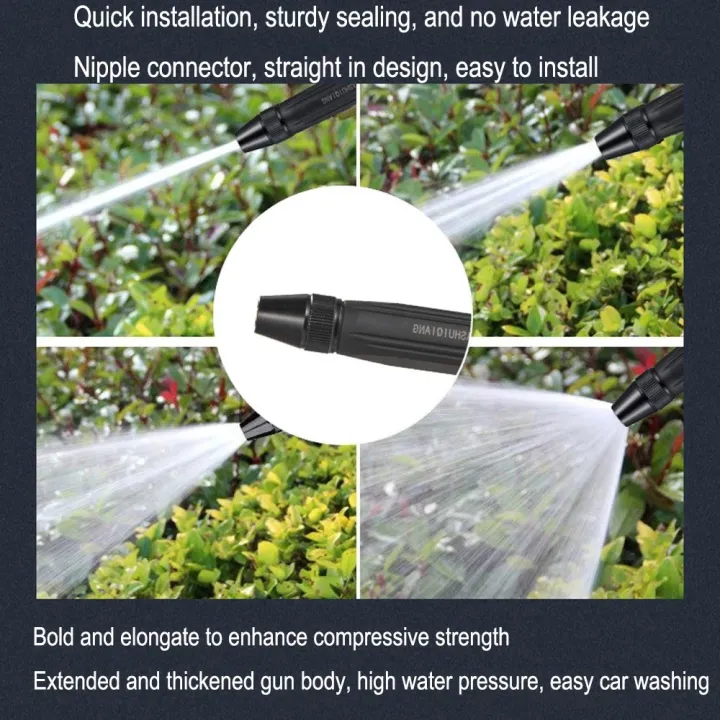 Quick installation, sturdy sealing, and no water leakage

Nipple connector, straight in design, easy to install

SHUIQIANG

Bold and elongate to enhance compressive strength

Extended and thickened gun body, high water pressure, easy car washing