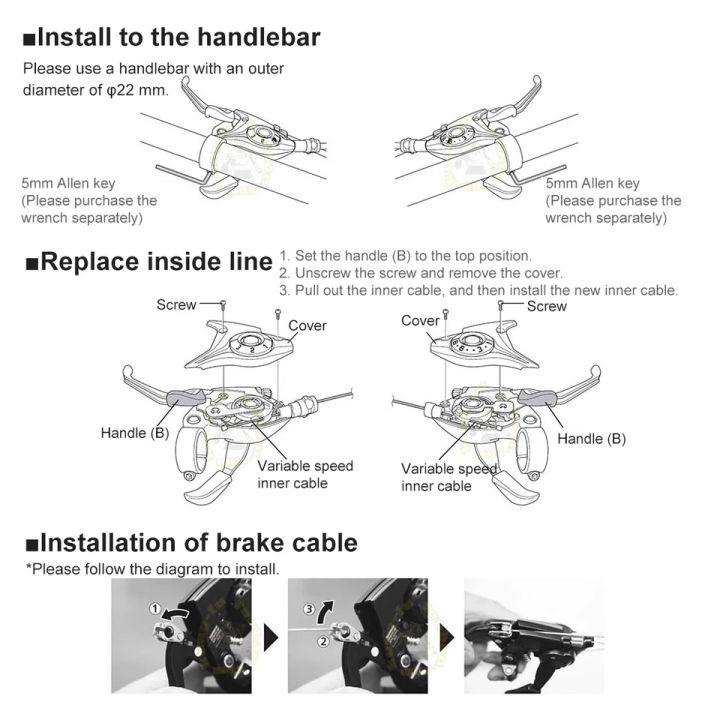 ■Install to the handlebar

Please use a handlebar with an outer diameter of φ22 mm.

5mm Allen key
(Please purchase the wrench separately)

5mm Allen key
(Please purchase the wrench separately)

■Replace inside line

1. Set the handle (B) to the top position.
2. Unscrew the screw and remove the cover.
3. Pull out the inner cable, and then install the new inner cable.

Screw
Cover
Handle (B)
Variable speed inner cable

Cover
Screw
Handle (B)
Variable speed inner cable

■Installation of brake cable

*Please follow the diagram to install.

①
③
②