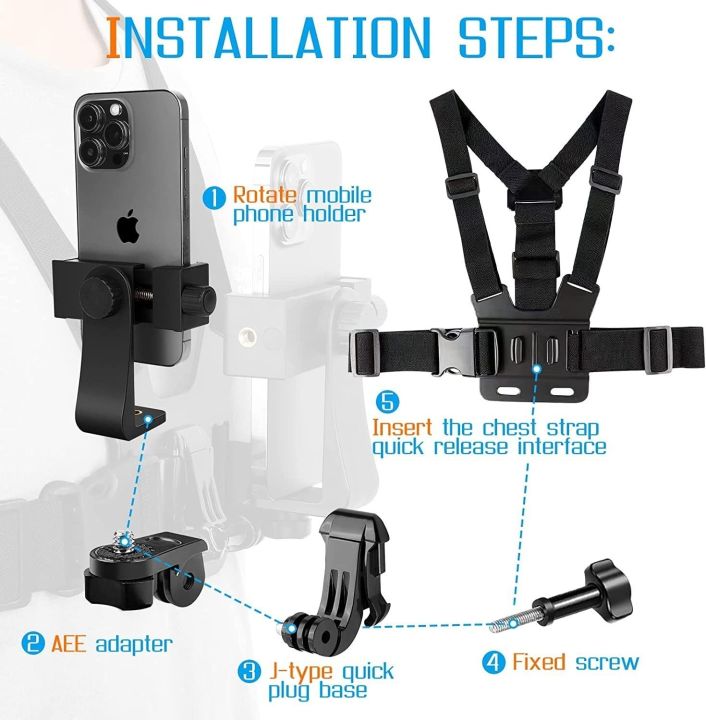 INSTALLATION STEPS:

1 Rotate mobile phone holder

5 Insert the chest strap quick release interface

2 AEE adapter

3 J-type quick plug base

4 Fixed screw