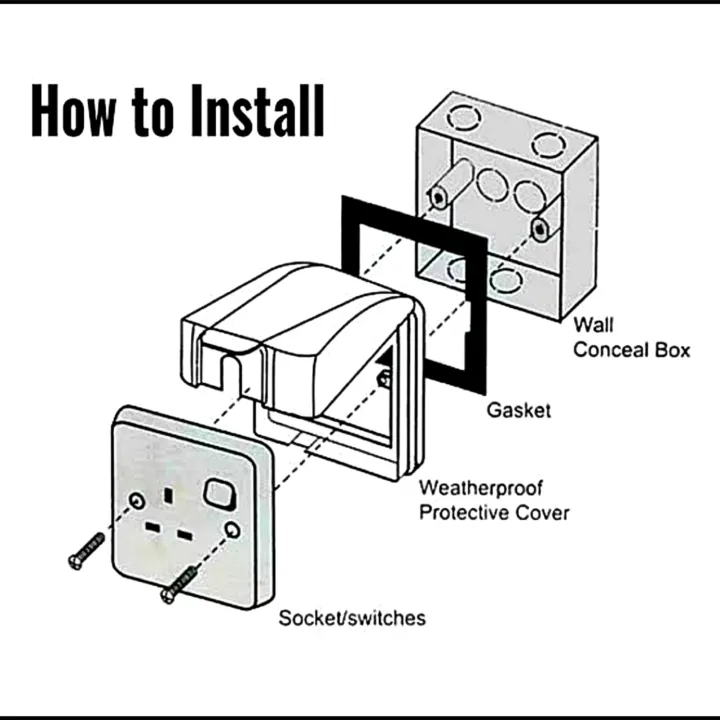 How to Install

Wall
Conceal Box

Gasket

Weatherproof
Protective Cover

Socket/switches