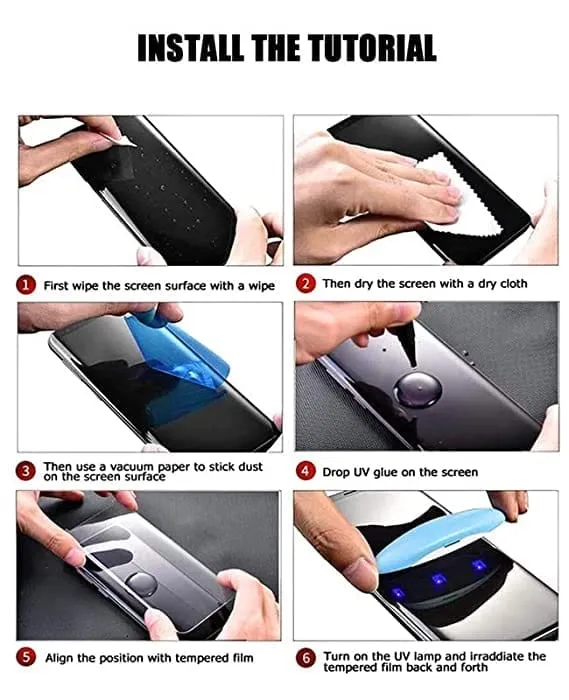 INSTALL THE TUTORIAL

1 First wipe the screen surface with a wipe

2 Then dry the screen with a dry cloth

3 Then use a vacuum paper to stick dust on the screen surface

4 Drop UV glue on the screen

5 Align the position with tempered film

6 Turn on the UV lamp and irraddiate the tempered film back and forth