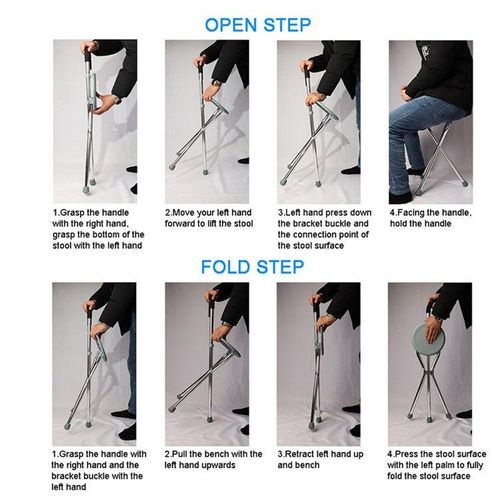 OPEN STEP

1.Grasp the handle with the right hand, grasp the bottom of the stool with the left hand

2.Move your left hand forward to lift the stool

3.Left hand press down the bracket buckle and the connection point of the stool surface

4.Facing the handle, hold the handle

FOLD STEP

1.Grasp the handle with the right hand and the bracket buckle with the left hand

2.Pull the bench with the left hand upwards

3.Retract left hand up and bench

4.Press the stool surface with the left palm to fully fold the stool surface