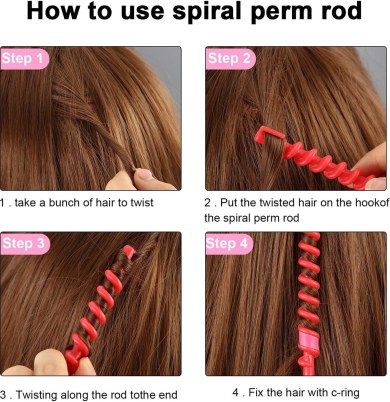 How to use spiral perm rod

Step 1

1 . take a bunch of hair to twist

Step 2

2 . Put the twisted hair on the hookof the spiral perm rod

Step 3

3 . Twisting along the rod tothe end

Step 4

4 . Fix the hair with c-ring