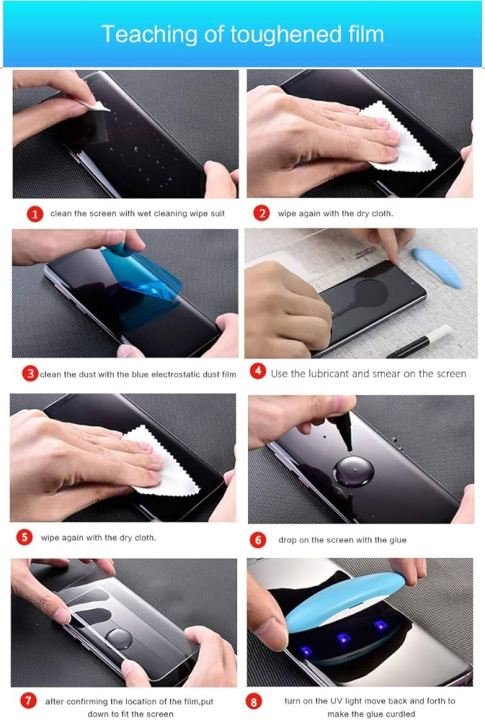 Teaching of toughened film

1 clean the screen with wet cleaning wipe suit

2 wipe again with the dry cloth.

3 clean the dust with the blue electrostatic dust film

4 Use the lubricant and smear on the screen

5 wipe again with the dry cloth.

6 drop on the screen with the glue

7 after confirming the location of the film,put down to fit the screen

8 turn on the UV light move back and forth to make the glue curdled