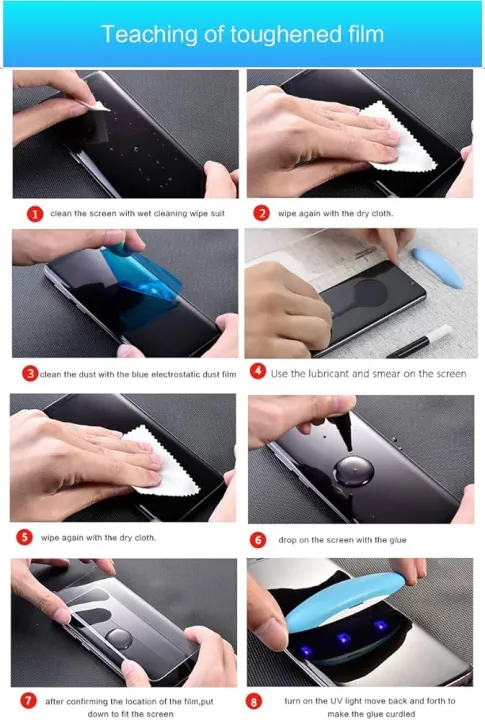 Teaching of toughened film

1 clean the screen with wet cleaning wipe suit

2 wipe again with the dry cloth.

3 clean the dust with the blue electrostatic dust film

4 Use the lubricant and smear on the screen

5 wipe again with the dry cloth.

6 drop on the screen with the glue

7 after confirming the location of the film,put down to fit the screen

8 turn on the UV light move back and forth to make the glue curdled