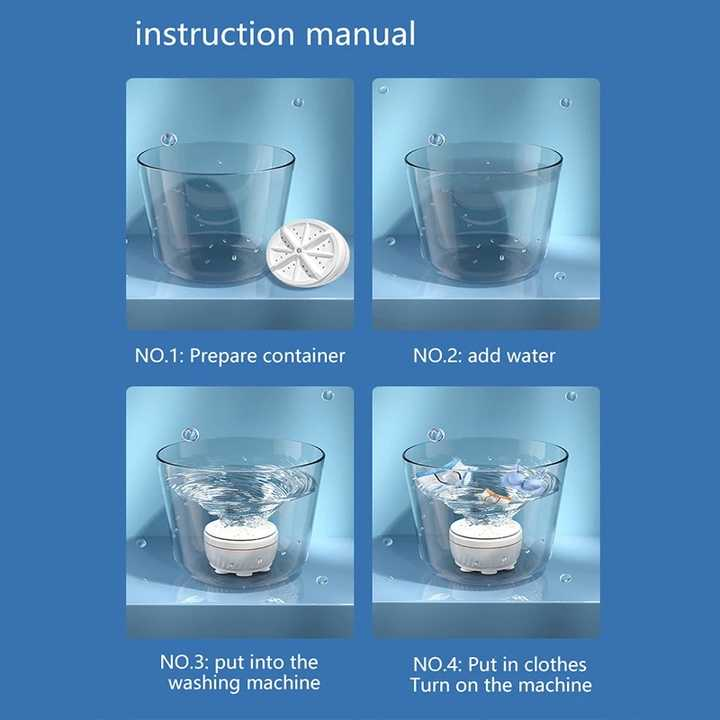 instruction manual

NO.1: Prepare container

NO.2: add water

NO.3: put into the washing machine

NO.4: Put in clothes
Turn on the machine