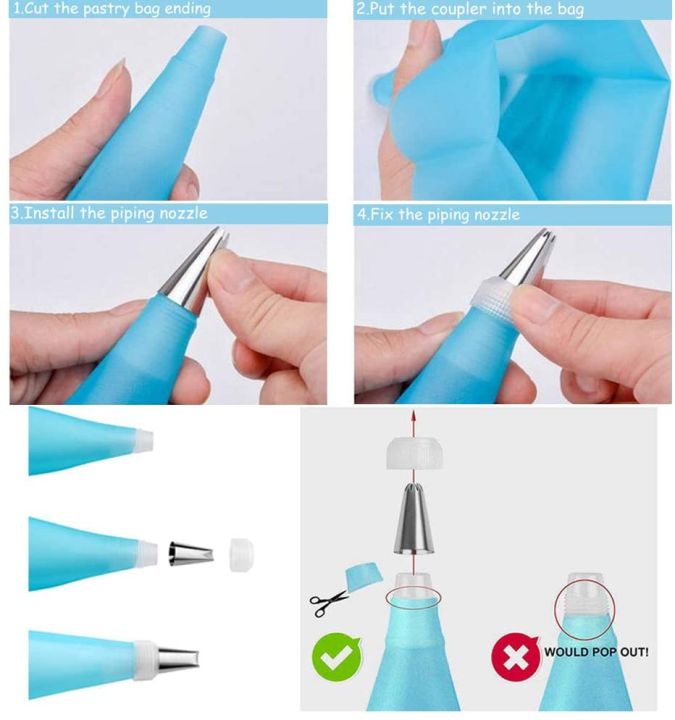 1.Cut the pastry bag ending

2.Put the coupler into the bag

3.Install the piping nozzle

4.Fix the piping nozzle

WOULD POP OUT!