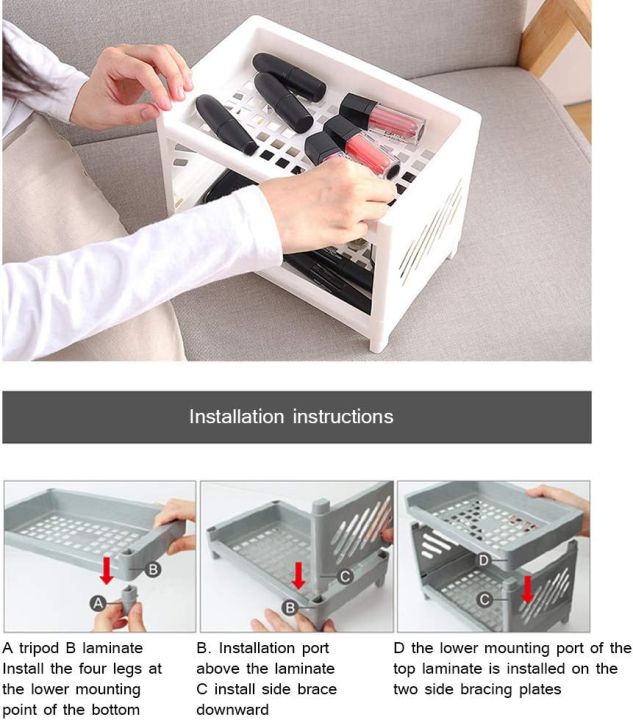 Installation instructions

B

A

C

B

D

C

A tripod B laminate Install the four legs at the lower mounting point of the bottom

B. Installation port above the laminate C install side brace downward

D the lower mounting port of the top laminate is installed on the two side bracing plates