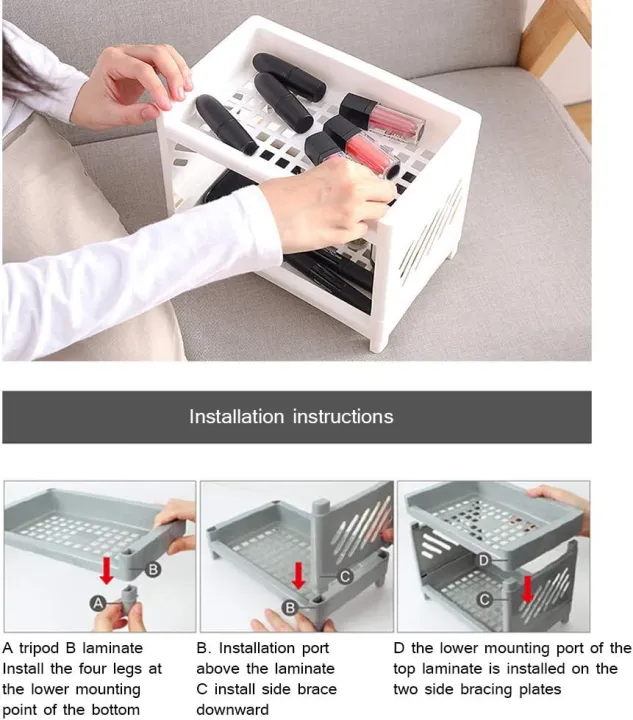 Installation instructions

B

A

C

B

D

C

A tripod B laminate Install the four legs at the lower mounting point of the bottom

B. Installation port above the laminate C install side brace downward

D the lower mounting port of the top laminate is installed on the two side bracing plates