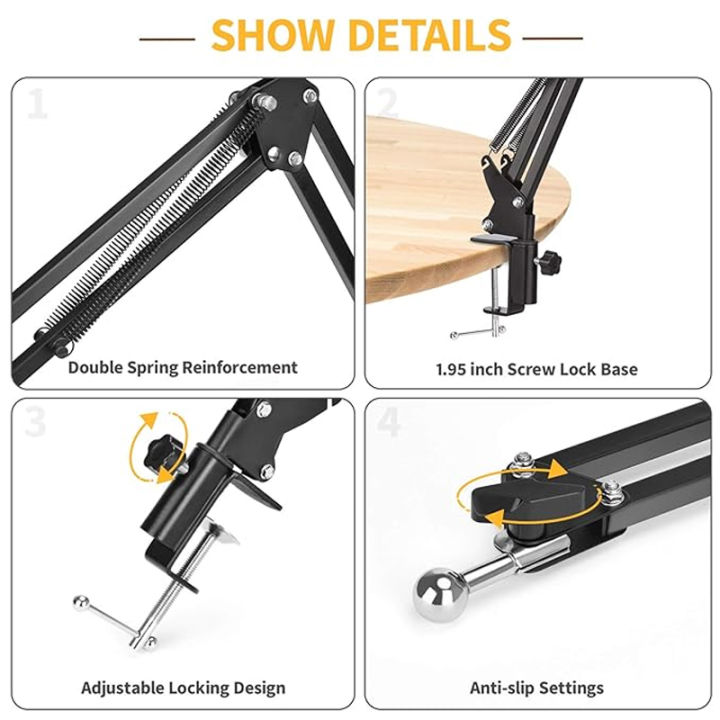 SHOW DETAILS

1

Double Spring Reinforcement

2

1.95 inch Screw Lock Base

3

Adjustable Locking Design

4

Anti-slip Settings