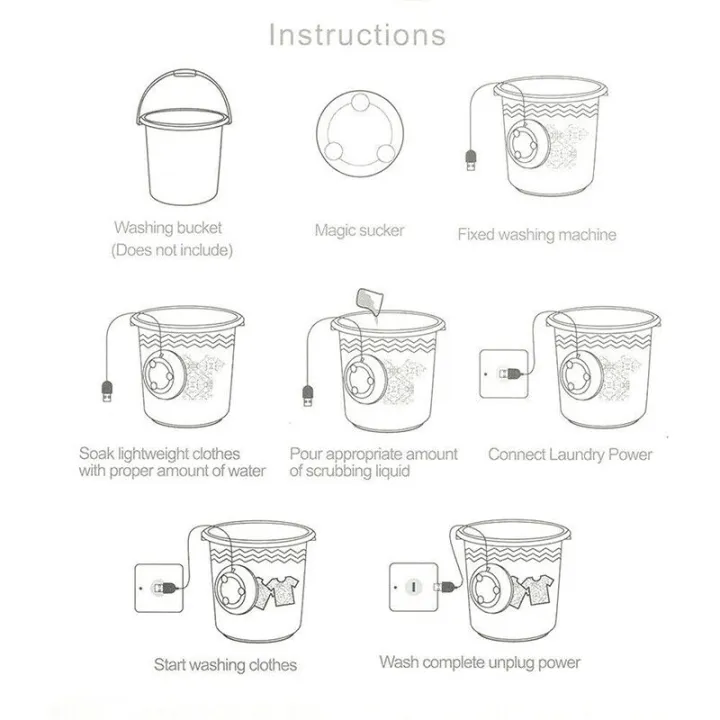 Instructions

Washing bucket
(Does not include)

Magic sucker

Fixed washing machine

Soak lightweight clothes with proper amount of water

Pour appropriate amount of scrubbing liquid

Connect Laundry Power

Start washing clothes

Wash complete unplug power