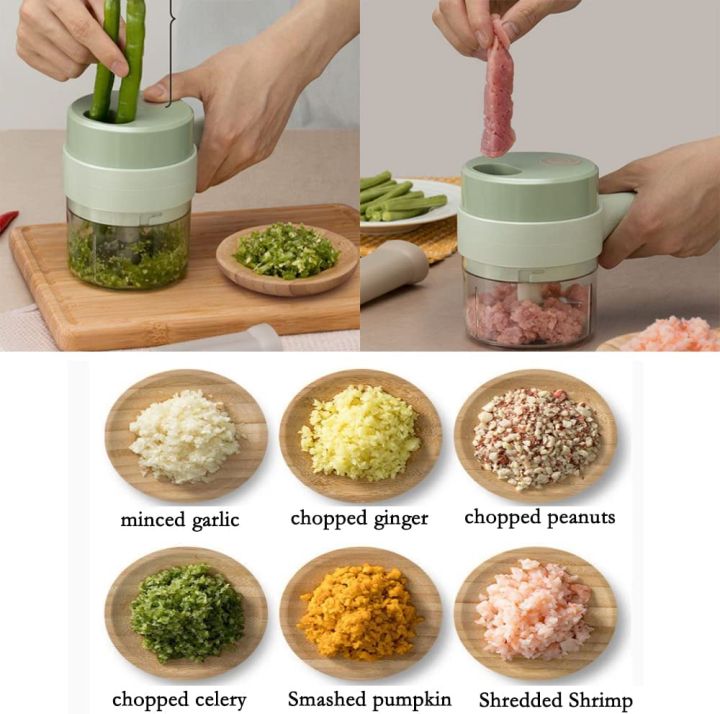 minced garlic chopped ginger chopped peanuts

chopped celery Smashed pumpkin Shredded Shrimp