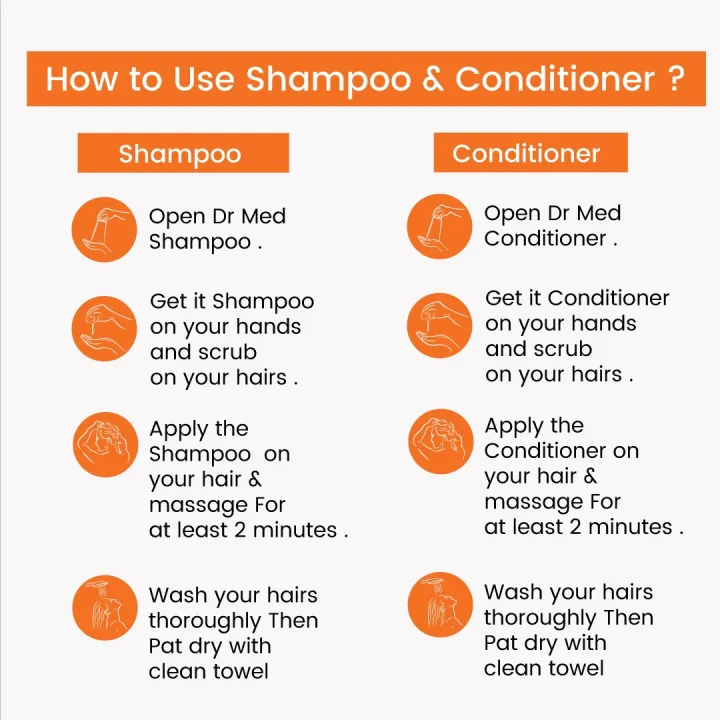 How to Use Shampoo & Conditioner ?

Shampoo

Open Dr Med Shampoo .

Get it Shampoo on your hands and scrub on your hairs .

Apply the Shampoo on your hair & massage For at least 2 minutes .

Wash your hairs thoroughly Then Pat dry with clean towel

Conditioner

Open Dr Med Conditioner .

Get it Conditioner on your hands and scrub on your hairs .

Apply the Conditioner on your hair & massage For at least 2 minutes .

Wash your hairs thoroughly Then Pat dry with clean towel