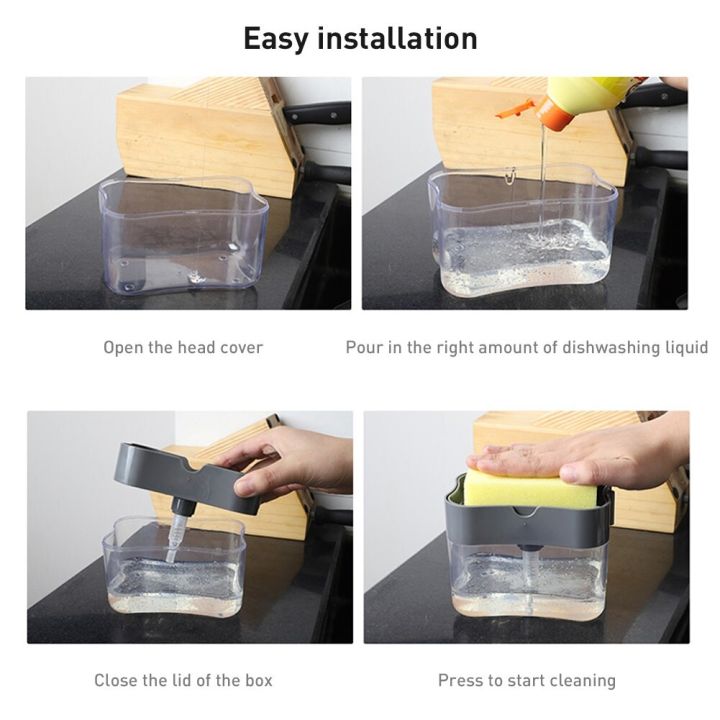 Easy installation

Open the head cover

Pour in the right amount of dishwashing liquid

Close the lid of the box

Press to start cleaning