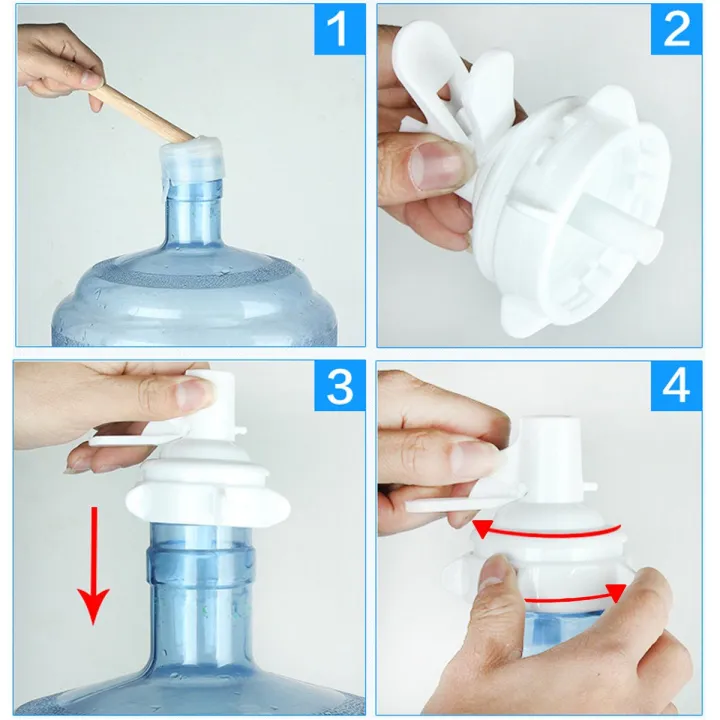 1

2

3

4