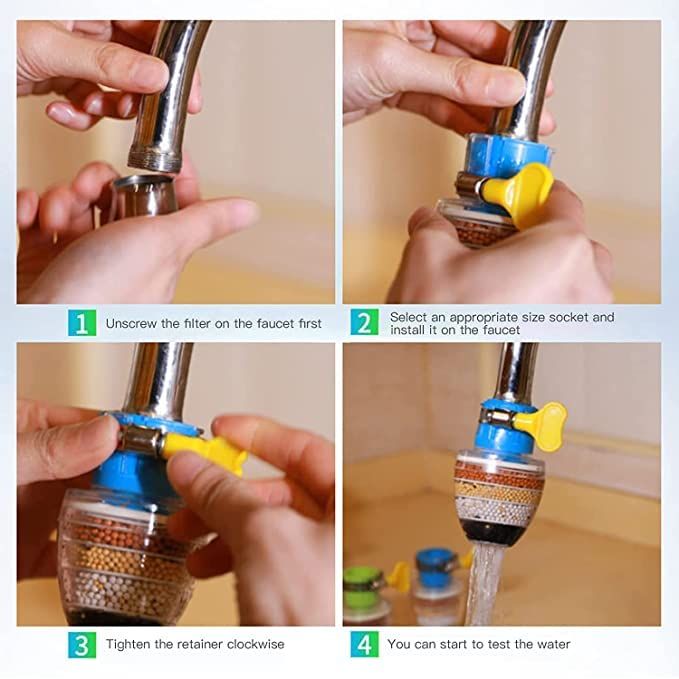 1 Unscrew the filter on the faucet first

2 Select an appropriate size socket and install it on the faucet

3 Tighten the retainer clockwise

4 You can start to test the water