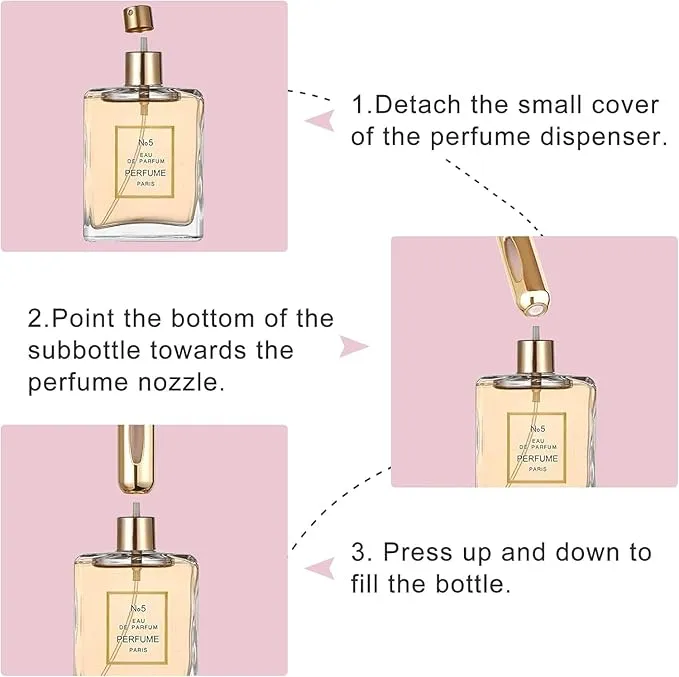 No5
EAU
DE PARFUM
PERFUME
PARIS

1.Detach the small cover of the perfume dispenser.

2.Point the bottom of the subbottle towards the perfume nozzle.

No5
EAU
DE PARFUM
PERFUME
PARIS

No5
EAU
DE PARFUM
PERFUME
PARIS

3. Press up and down to fill the bottle.