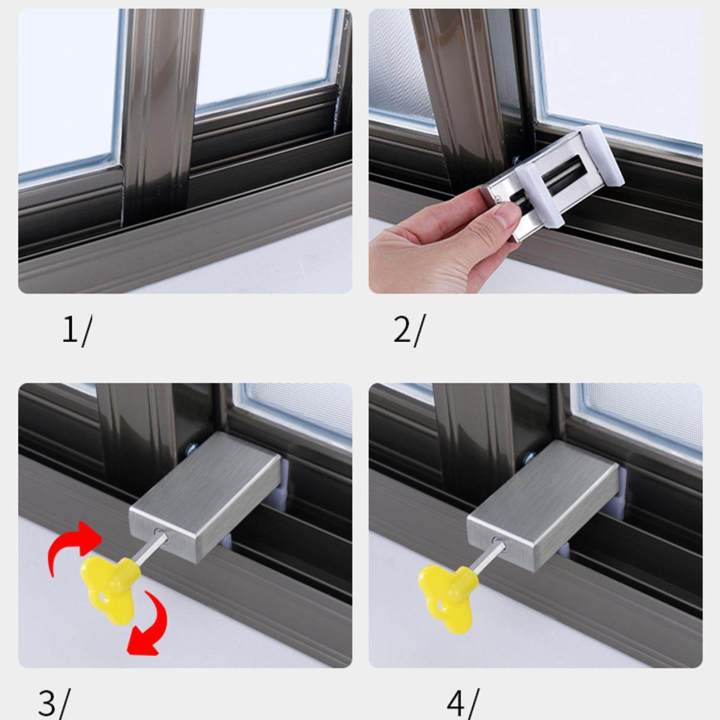 1/

2/

3/

4/