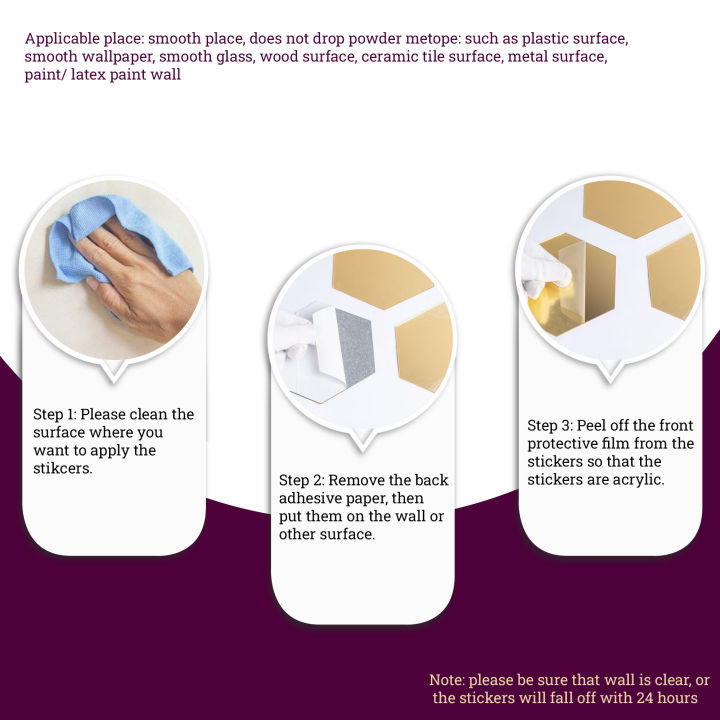 Applicable place: smooth place, does not drop powder metope: such as plastic surface, smooth wallpaper, smooth glass, wood surface, ceramic tile surface, metal surface, paint/ latex paint wall

Step 1: Please clean the surface where you want to apply the stikcers.

Step 2: Remove the back adhesive paper, then put them on the wall or other surface.

Step 3: Peel off the front protective film from the stickers so that the stickers are acrylic.

Note: please be sure that wall is clear, or the stickers will fall off with 24 hours