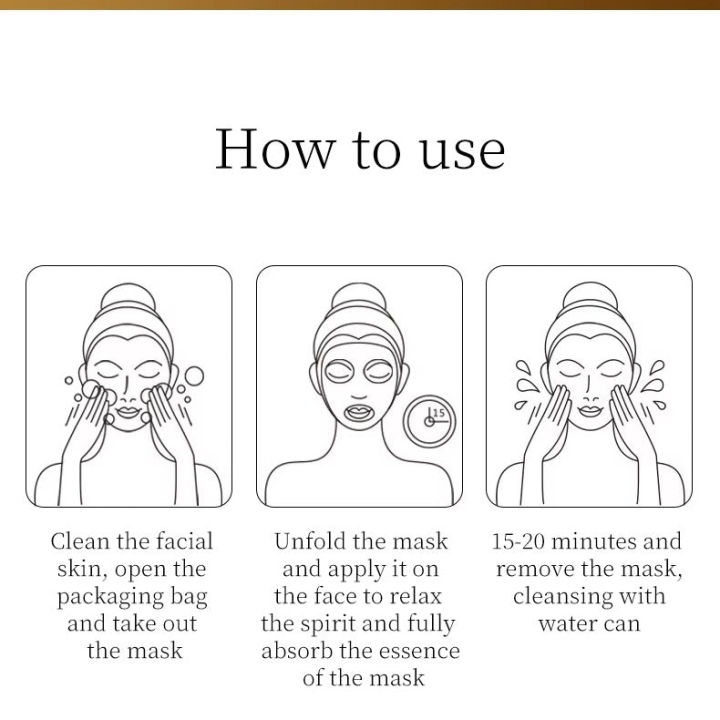 How to use

15

Clean the facial skin, open the packaging bag and take out the mask

Unfold the mask and apply it on the face to relax the spirit and fully absorb the essence of the mask

15-20 minutes and remove the mask, cleansing with water can