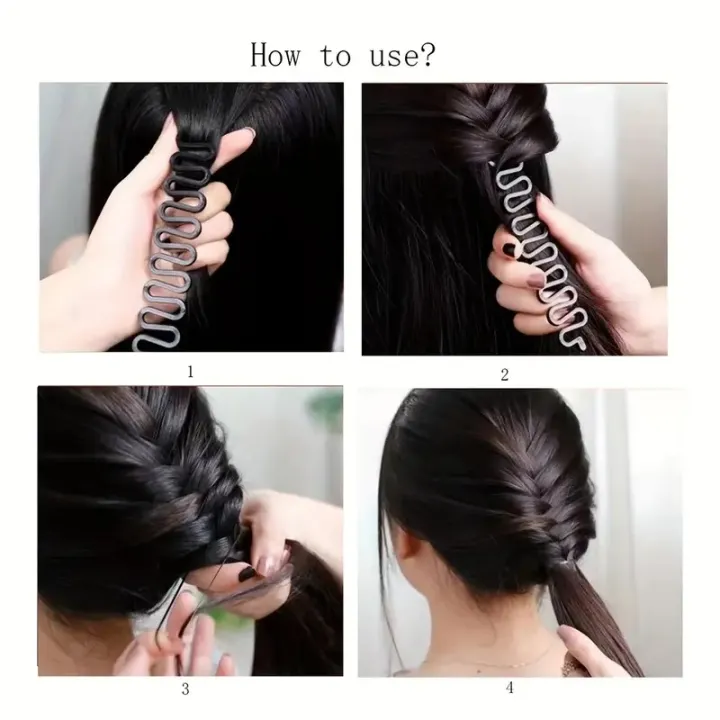 How to use?

1

2

3

4