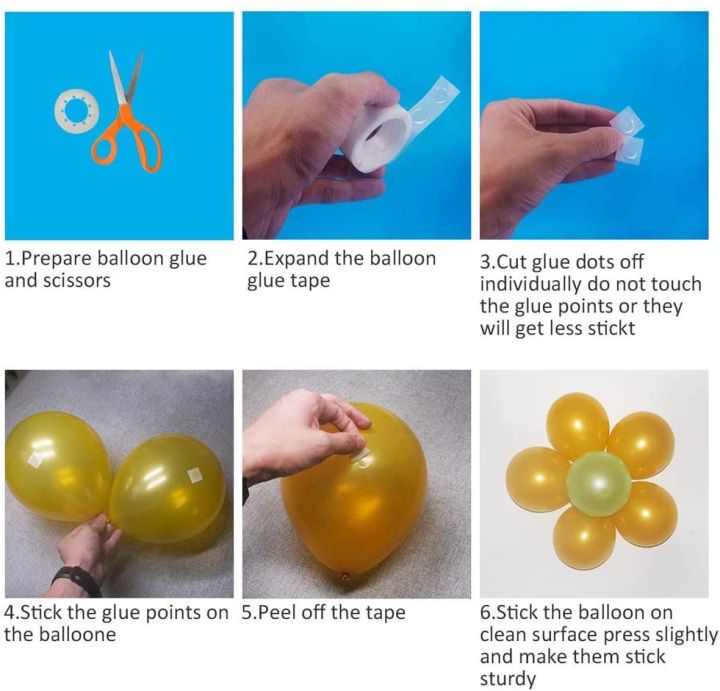 1.Prepare balloon glue and scissors

2.Expand the balloon glue tape

3.Cut glue dots off individually do not touch the glue points or they will get less stickt

4.Stick the glue points on the balloone

5.Peel off the tape

6.Stick the balloon on clean surface press slightly and make them stick sturdy