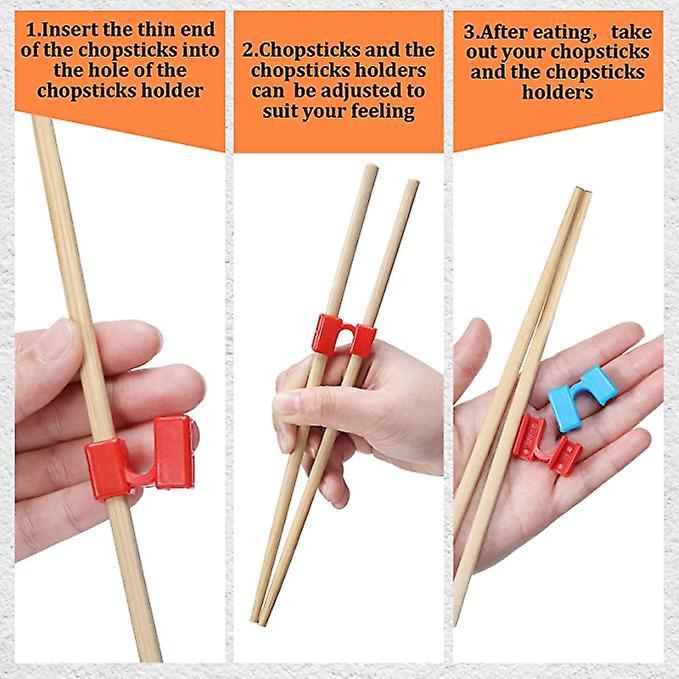 1.Insert the thin end of the chopsticks into the hole of the chopsticks holder

2.Chopsticks and the chopsticks holders can be adjusted to suit your feeling

3.After eating，take out your chopsticks and the chopsticks holders