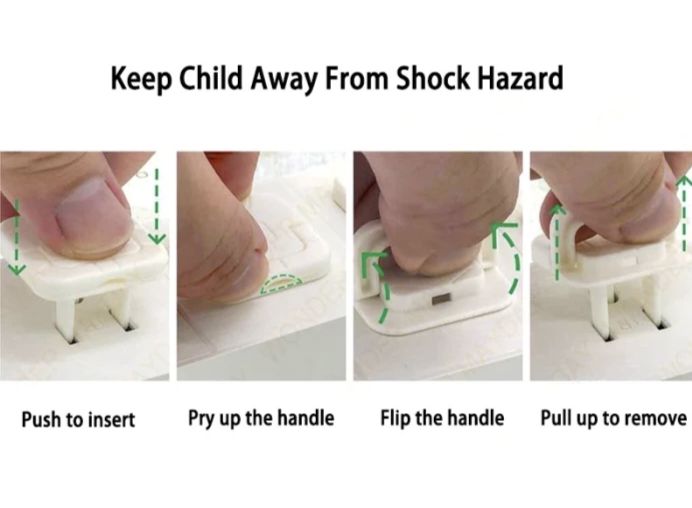 Keep Child Away From Shock Hazard

Push to insert

Pry up the handle

Flip the handle

Pull up to remove