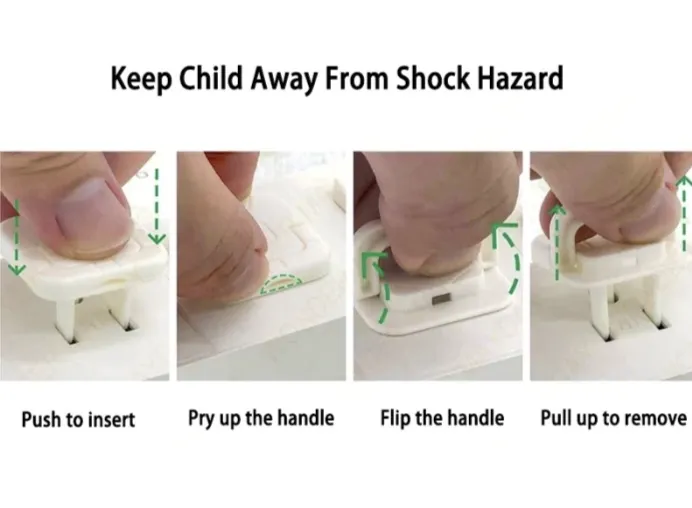 Keep Child Away From Shock Hazard

Push to insert

Pry up the handle

Flip the handle

Pull up to remove