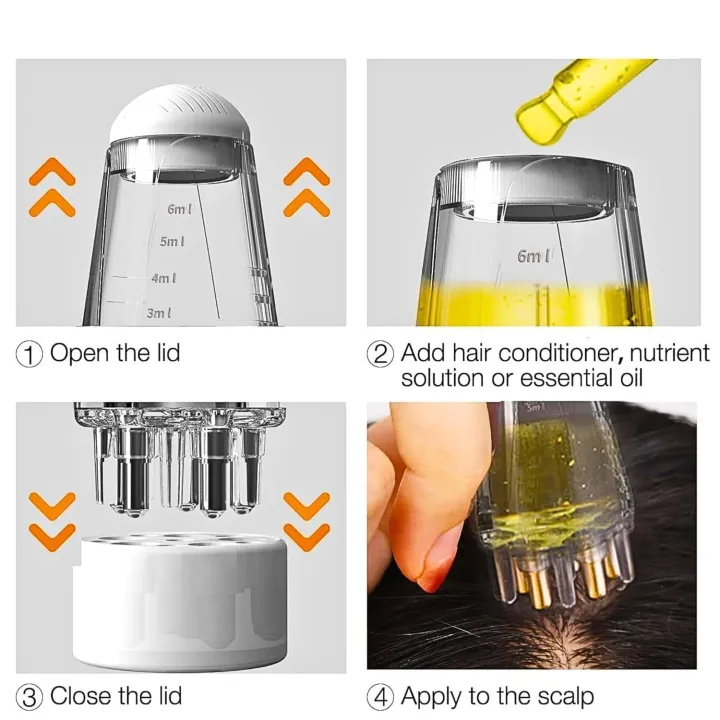 6ml
5ml
4ml
3ml

① Open the lid

6ml

② Add hair conditioner, nutrient solution or essential oil

③ Close the lid

3ml

④ Apply to the scalp