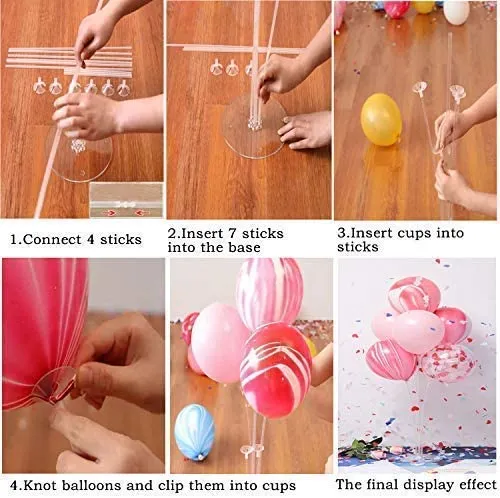 1.Connect 4 sticks

2.Insert 7 sticks into the base

3.Insert cups into sticks

4.Knot balloons and clip them into cups

The final display effect