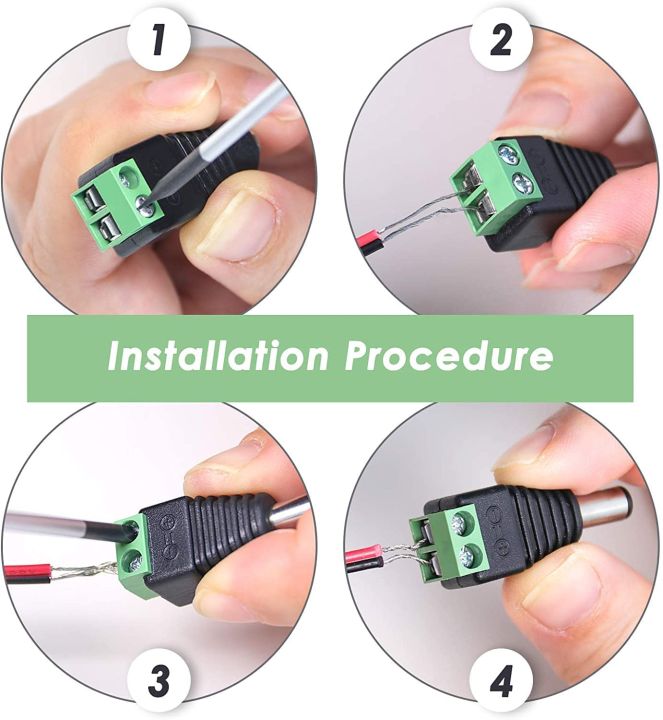 1

2

Installation Procedure

3

4