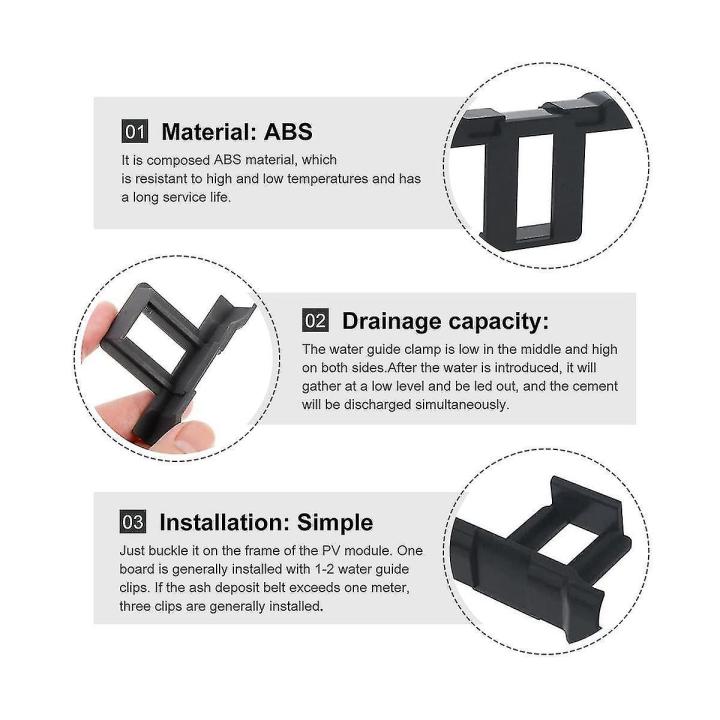 01 Material: ABS

It is composed ABS material, which is resistant to high and low temperatures and has a long service life.

02 Drainage capacity:

The water guide clamp is low in the middle and high on both sides.After the water is introduced, it will gather at a low level and be led out, and the cement will be discharged simultaneously.

03 Installation: Simple

Just buckle it on the frame of the PV module. One board is generally installed with 1-2 water guide clips. If the ash deposit belt exceeds one meter, three clips are generally installed.