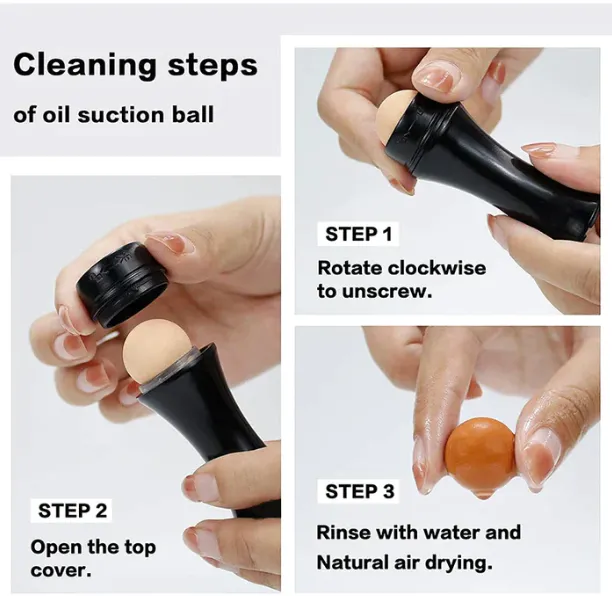 Cleaning steps
of oil suction ball

STEP 1
Rotate clockwise to unscrew.

STEP 2
Open the top cover.

STEP 3
Rinse with water and Natural air drying.