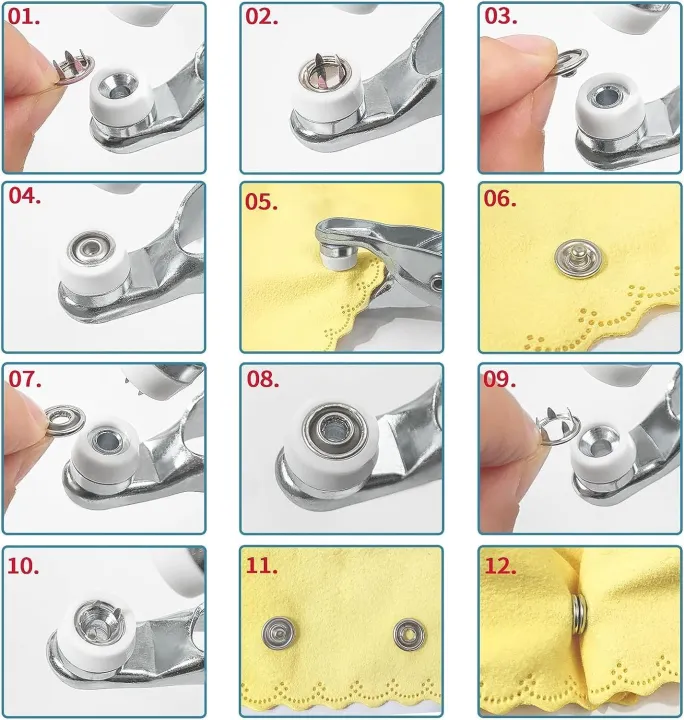 01.

02.

03.

04.

05.

06.

07.

08.

09.

10.

11.

12.