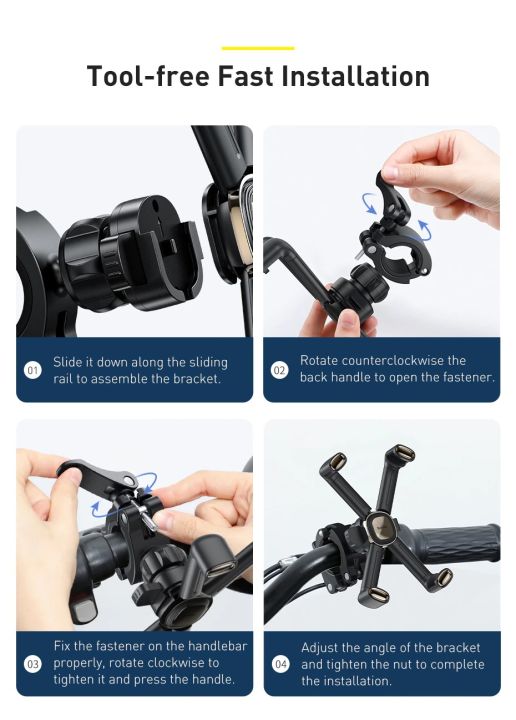 Tool-free Fast Installation

01 Slide it down along the sliding rail to assemble the bracket.

02 Rotate counterclockwise the back handle to open the fastener.

03 Fix the fastener on the handlebar properly, rotate clockwise to tighten it and press the handle.

04 Adjust the angle of the bracket and tighten the nut to complete the installation.