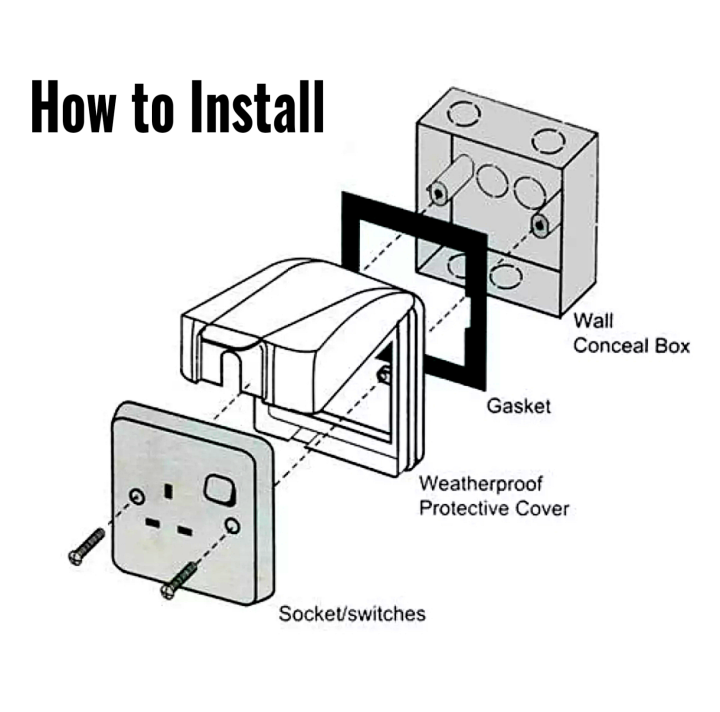 How to Install

Wall Conceal Box

Gasket

Weatherproof Protective Cover

Socket/switches