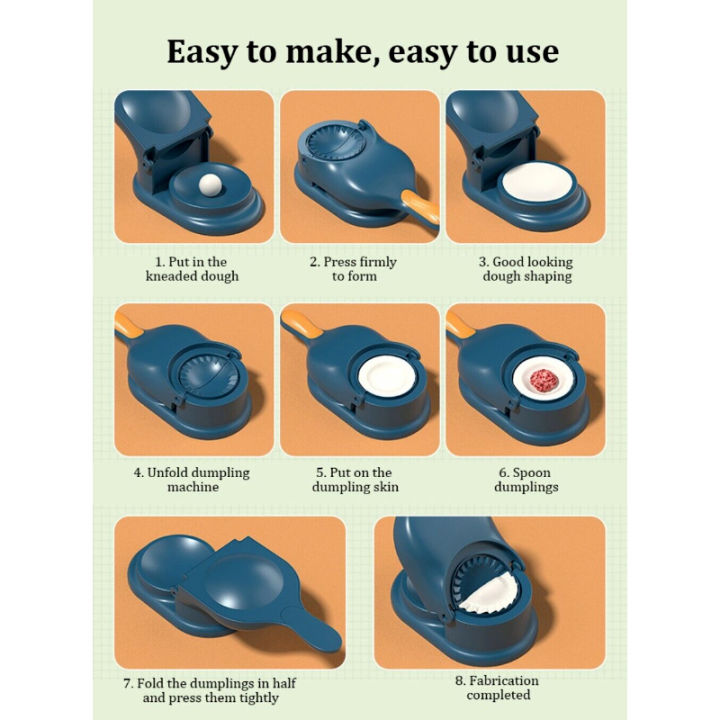 Easy to make, easy to use

1. Put in the kneaded dough

2. Press firmly to form

3. Good looking dough shaping

4. Unfold dumpling machine

5. Put on the dumpling skin

6. Spoon dumplings

7. Fold the dumplings in half and press them tightly

8. Fabrication completed