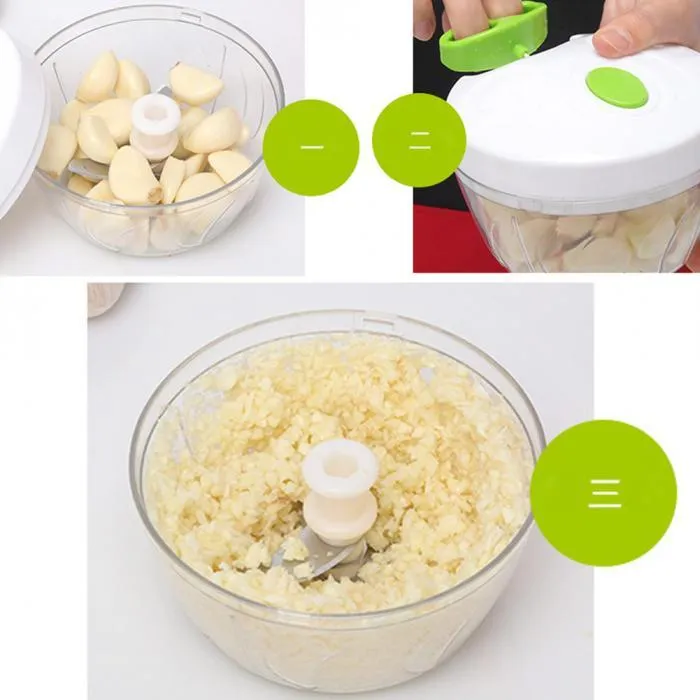 一

二

三