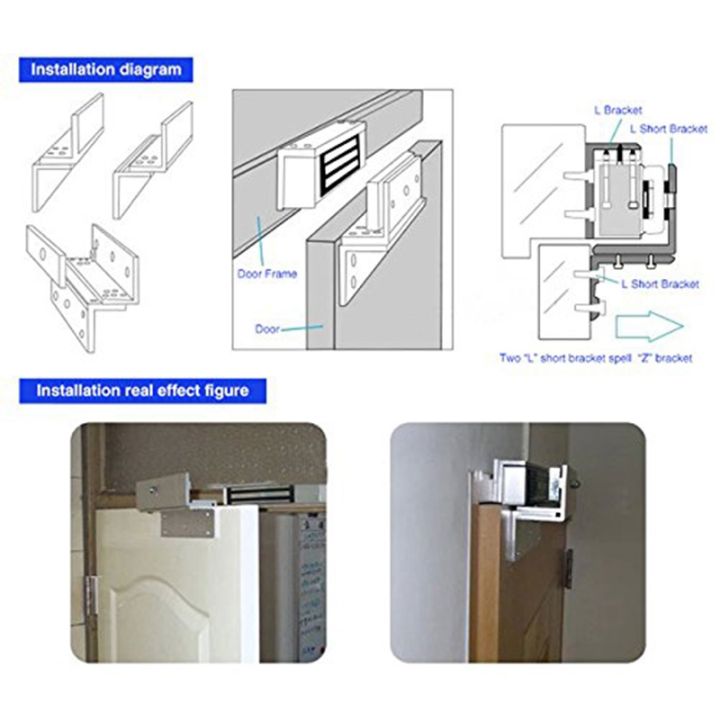 Installation diagram

Door Frame

Door

L Bracket

L Short Bracket

L Short Bracket

Two "L" short bracket spell "Z" bracket

Installation real effect figure