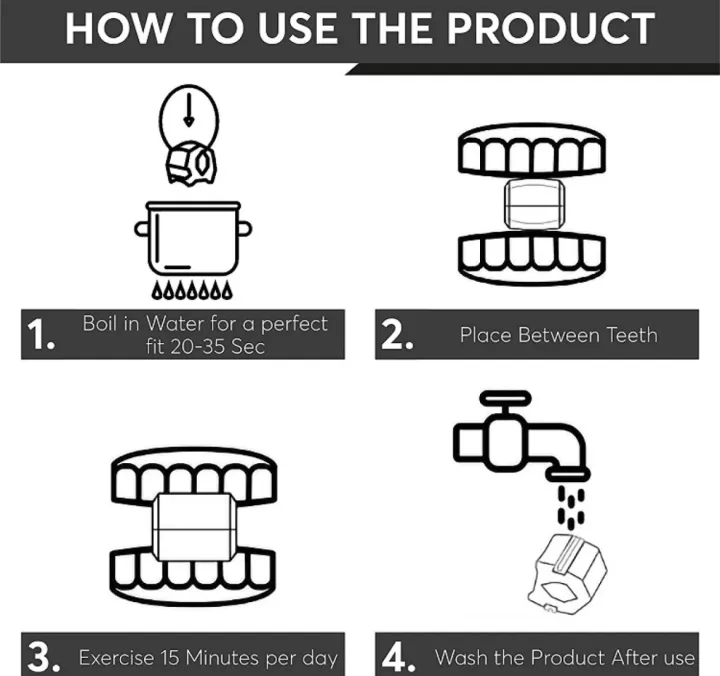 HOW TO USE THE PRODUCT

1. Boil in Water for a perfect fit 20-35 Sec

2. Place Between Teeth

3. Exercise 15 Minutes per day

4. Wash the Product After use