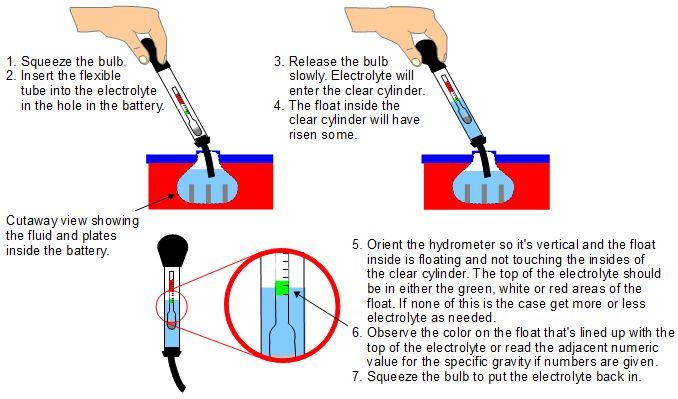 1. Squeeze the bulb.
2. Insert the flexible tube into the electrolyte in the hole in the battery.

3. Release the bulb slowly. Electrolyte will enter the clear cylinder.
4. The float inside the clear cylinder will have risen some.

Cutaway view showing the fluid and plates inside the battery.

5. Orient the hydrometer so it's vertical and the float inside is floating and not touching the insides of the clear cylinder. The top of the electrolyte should be in either the green, white or red areas of the float. If none of this is the case get more or less electrolyte as needed.
6. Observe the color on the float that's lined up with the top of the electrolyte or read the adjacent numeric value for the specific gravity if numbers are given.
7. Squeeze the bulb to put the electrolyte back in.