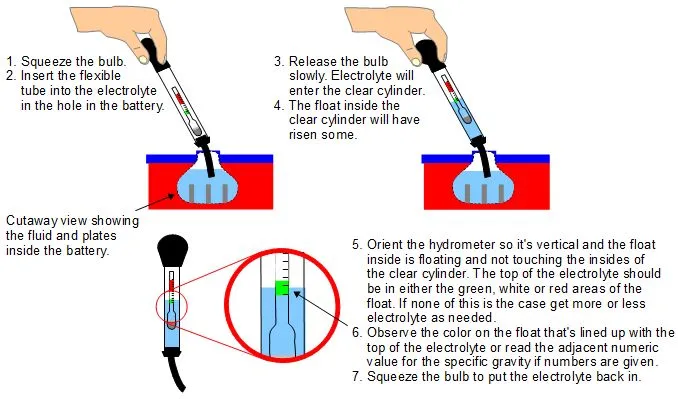 1. Squeeze the bulb.
2. Insert the flexible tube into the electrolyte in the hole in the battery.

3. Release the bulb slowly. Electrolyte will enter the clear cylinder.
4. The float inside the clear cylinder will have risen some.

Cutaway view showing the fluid and plates inside the battery.

5. Orient the hydrometer so it's vertical and the float inside is floating and not touching the insides of the clear cylinder. The top of the electrolyte should be in either the green, white or red areas of the float. If none of this is the case get more or less electrolyte as needed.
6. Observe the color on the float that's lined up with the top of the electrolyte or read the adjacent numeric value for the specific gravity if numbers are given.
7. Squeeze the bulb to put the electrolyte back in.