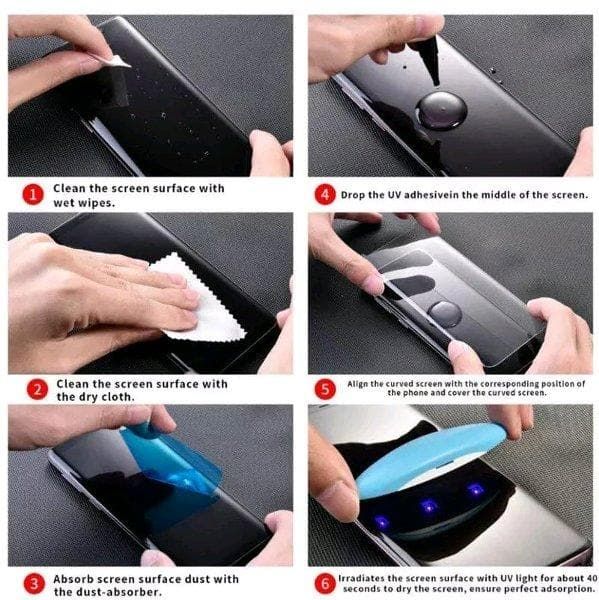 1 Clean the screen surface with wet wipes.

2 Clean the screen surface with the dry cloth.

3 Absorb screen surface dust with the dust-absorber.

4 Drop the UV adhesivein the middle of the screen.

5 Align the curved screen with the corresponding position of the phone and cover the curved screen.

6 Irradiates the screen surface with UV light for about 40 seconds to dry the screen, ensure perfect adsorption.