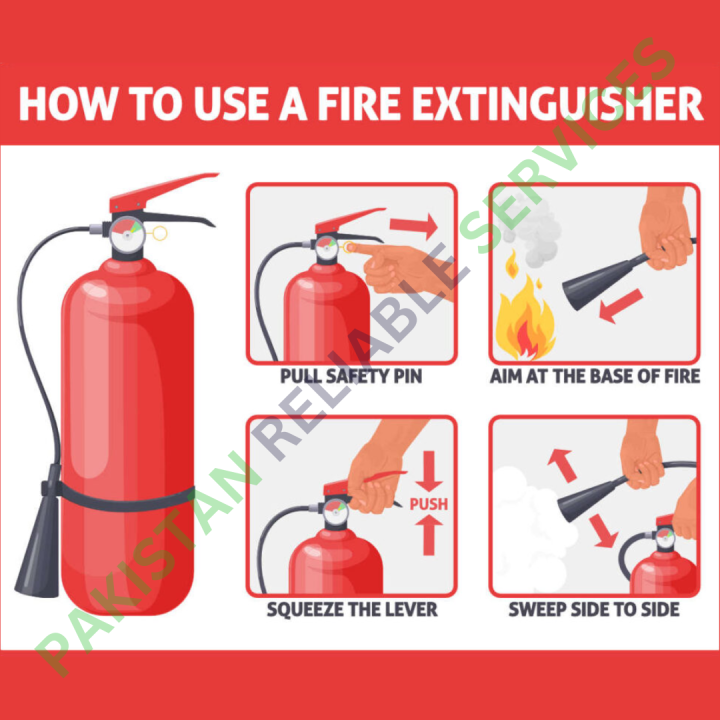 HOW TO USE A FIRE EXTINGUISHER

PULL SAFETY PIN

AIM AT THE BASE OF FIRE

PUSH

SQUEEZE THE LEVER

SWEEP SIDE TO SIDE

PAKISTAN RELIABLE SERVICES