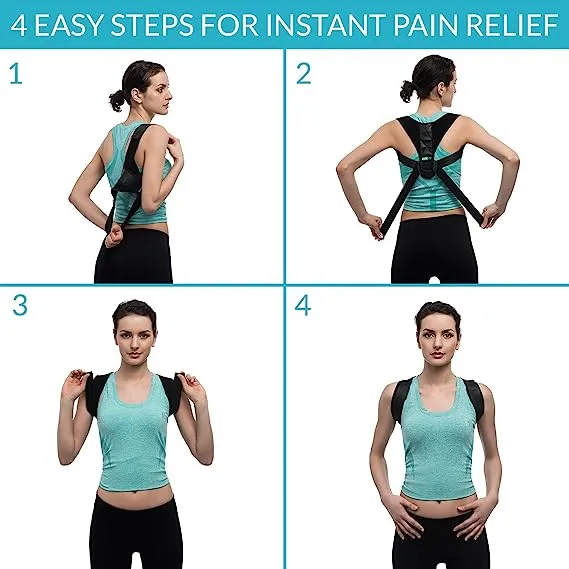 4 EASY STEPS FOR INSTANT PAIN RELIEF

1

2

3

4