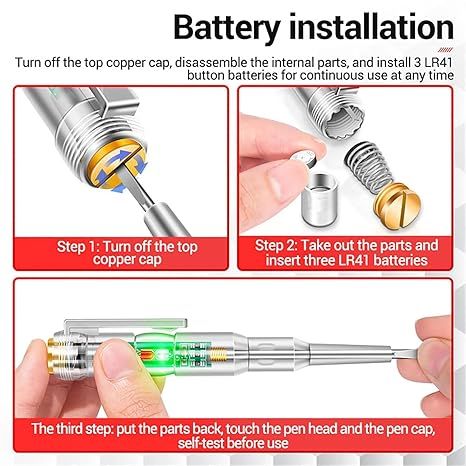 Battery installation

Turn off the top copper cap, disassemble the internal parts, and install 3 LR41 button batteries for continuous use at any time

Step 1: Turn off the top copper cap

Step 2: Take out the parts and insert three LR41 batteries

The third step: put the parts back, touch the pen head and the pen cap, self-test before use