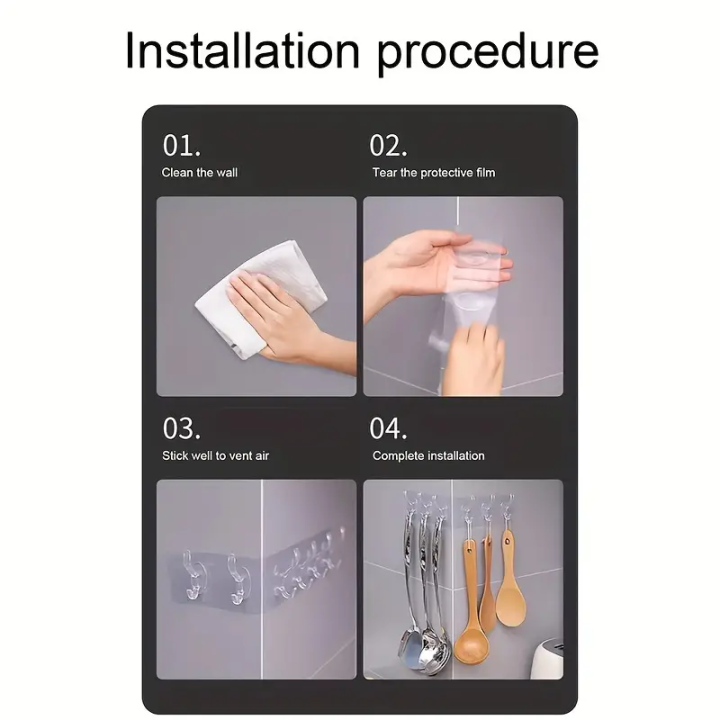 Installation procedure

01.
Clean the wall

02.
Tear the protective film

03.
Stick well to vent air

04.
Complete installation