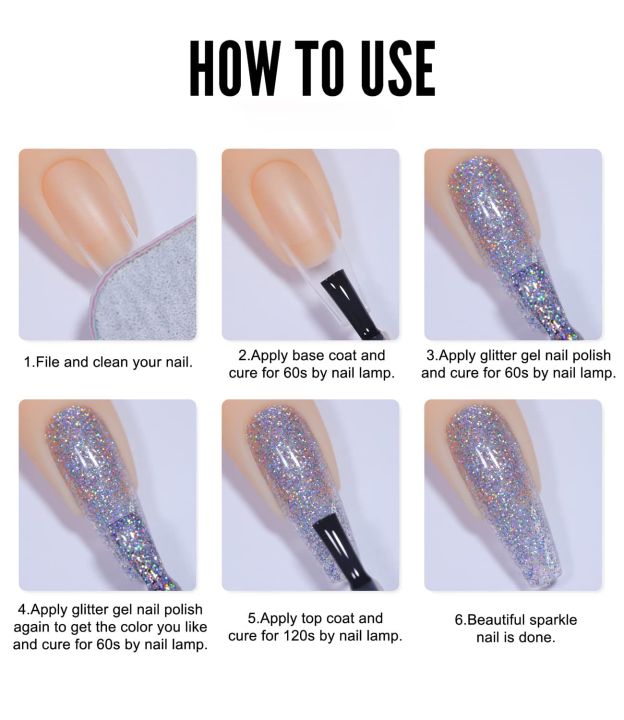 HOW TO USE

1.File and clean your nail.

2.Apply base coat and cure for 60s by nail lamp.

3.Apply glitter gel nail polish and cure for 60s by nail lamp.

4.Apply glitter gel nail polish again to get the color you like and cure for 60s by nail lamp.

5.Apply top coat and cure for 120s by nail lamp.

6.Beautiful sparkle nail is done.